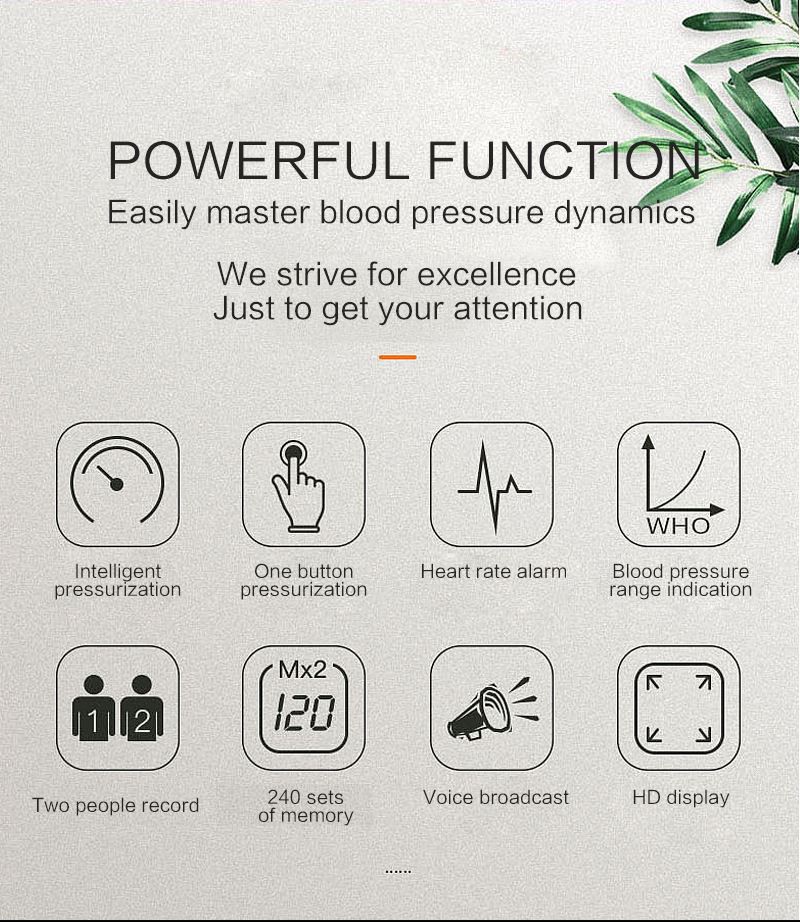 POWERFUL FUNCTION
Easily master blood pressure dynamics

We strive for excellence
Just to get your attention

Intelligent pressurization

One button pressurization

Heart rate alarm

WHO
Blood pressure range indication

1 2
Two people record

Mx2
120
240 sets of memory

Voice broadcast

HD display

......